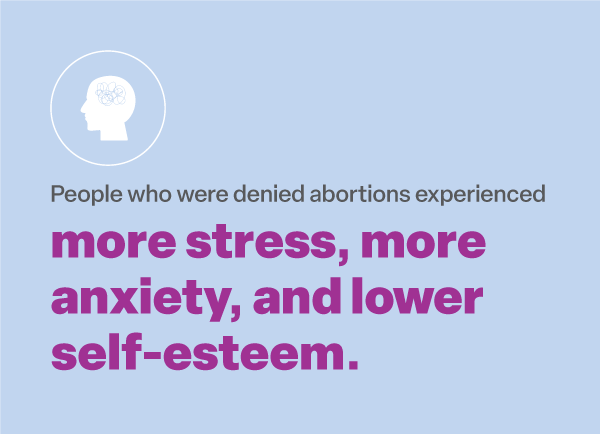 People who were denied abortions experienced

more stress, more anxiety, and lower self-esteem.