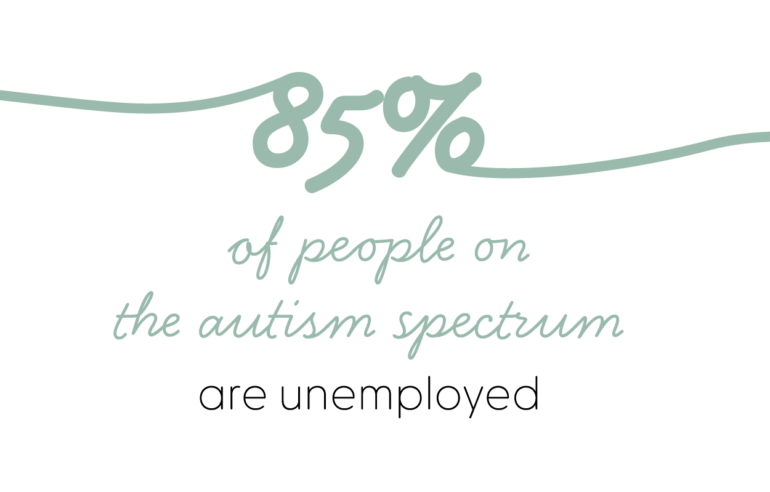 85%

of people on the autism spectrum

are unemployed